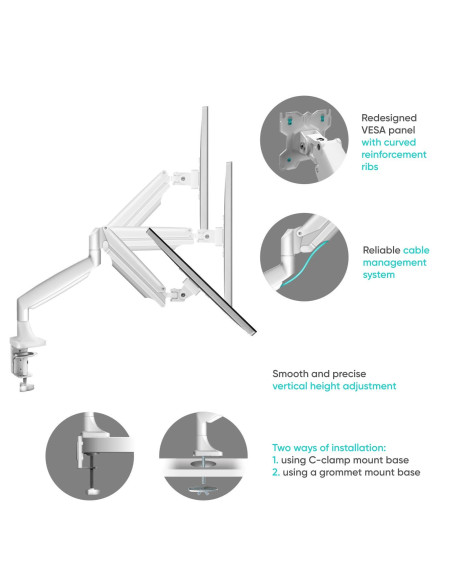 Redesigned VESA panel with curved reinforcement ribs

Reliable cable management system

Smooth and precise vertical height adjustment

Two ways of installation:
1. using C-clamp mount base
2. using a grommet mount base