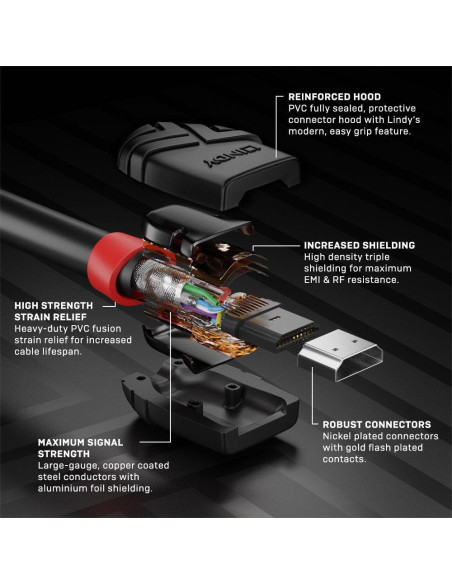 REINFORCED HOOD
PVC fully sealed, protective connector hood with Lindy's modern, easy grip feature.

LINDY

INCREASED SHIELDING
High density triple shielding for maximum EMI & RF resistance.

HIGH STRENGTH STRAIN RELIEF
Heavy-duty PVC fusion strain relief for increased cable lifespan.

ROBUST CONNECTORS
Nickel plated connectors with gold flash plated contacts.

MAXIMUM SIGNAL STRENGTH
Large-gauge, copper coated steel conductors with aluminium foil shielding.