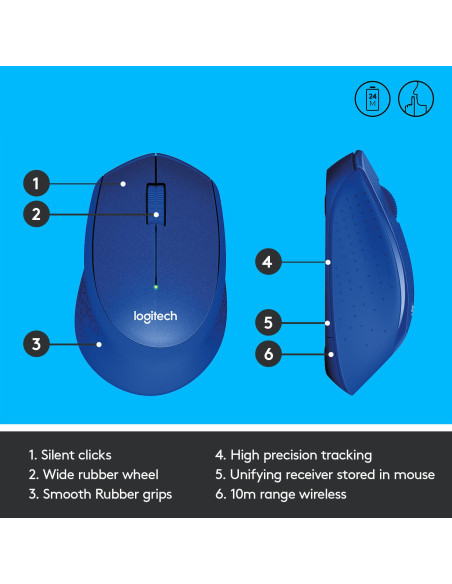 24 M

1

2

3

logitech

4

5

6

1. Silent clicks
2. Wide rubber wheel
3. Smooth Rubber grips

4. High precision tracking
5. Unifying receiver stored in mouse
6. 10m range wireless