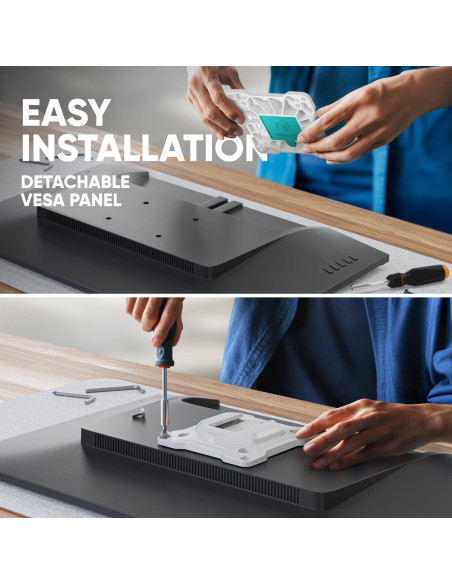 EASY INSTALLATION
DETACHABLE VESA PANEL