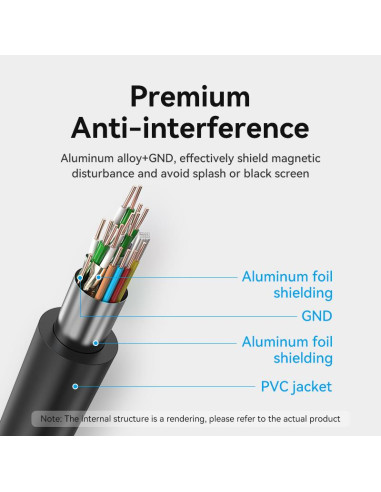 Premium
Anti-interference

Aluminum alloy+GND, effectively shield magnetic disturbance and avoid splash or black screen

Aluminum foil shielding

GND

Aluminum foil shielding

PVC jacket

Note: The internal structure is a rendering, please refer to the actual product