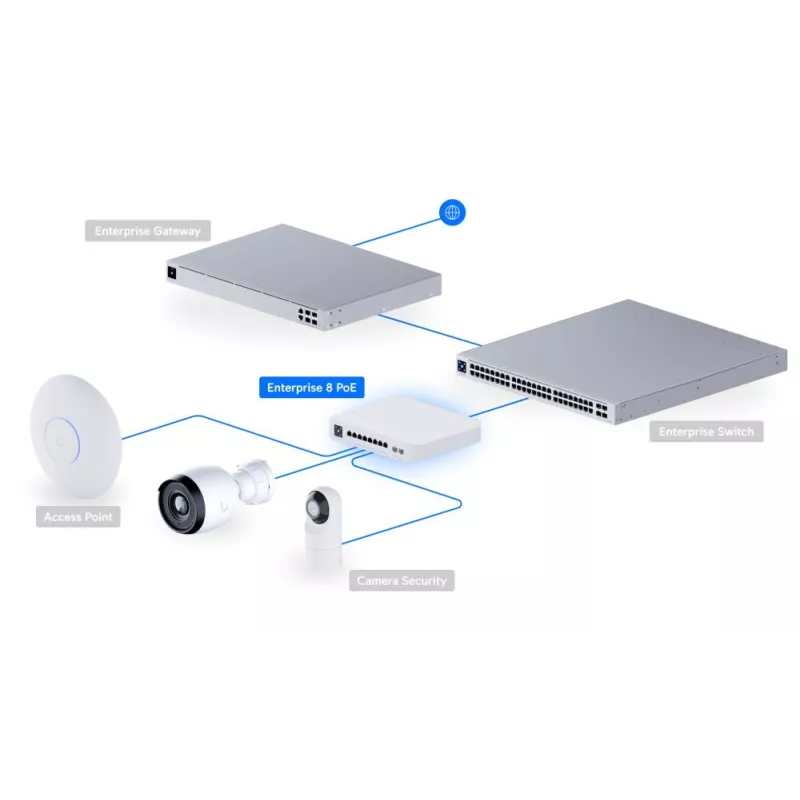 Enterprise Gateway

Enterprise 8 PoE

Enterprise Switch

Access Point

Camera Security