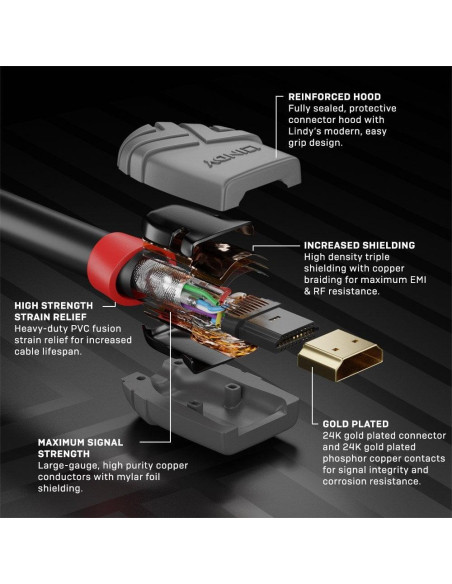 REINFORCED HOOD
Fully sealed, protective connector hood with Lindy's modern, easy grip design.

LINDY

INCREASED SHIELDING
High density triple shielding with copper braiding for maximum EMI & RF resistance.

HIGH STRENGTH STRAIN RELIEF
Heavy-duty PVC fusion strain relief for increased cable lifespan.

GOLD PLATED
24K gold plated connector and 24K gold plated phosphor copper contacts for signal integrity and corrosion resistance.

MAXIMUM SIGNAL STRENGTH
Large-gauge, high purity copper conductors with mylar foil shielding.