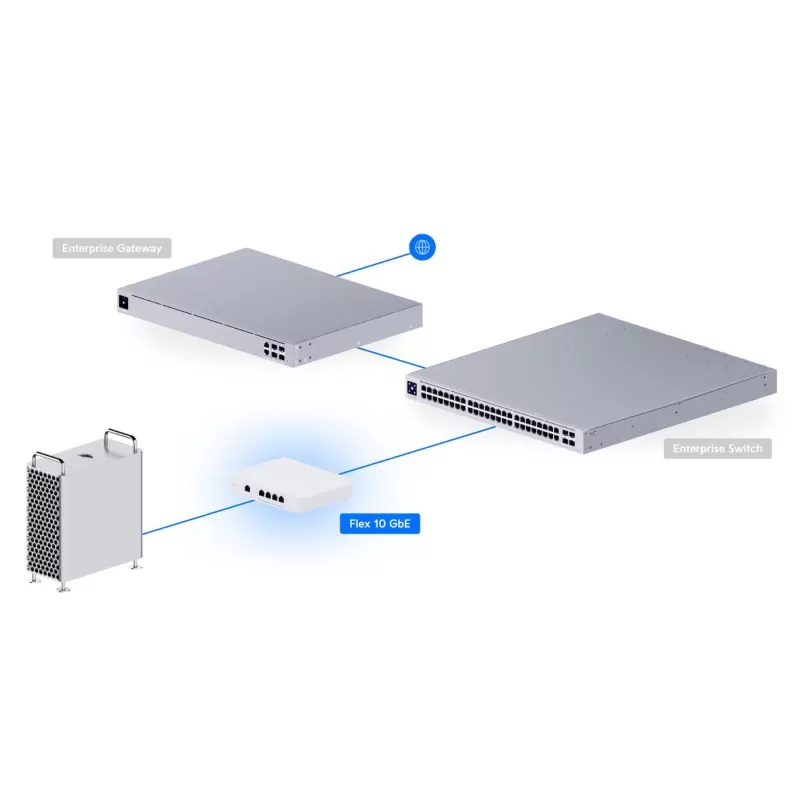 Enterprise Gateway

Enterprise Switch

Flex 10 GbE